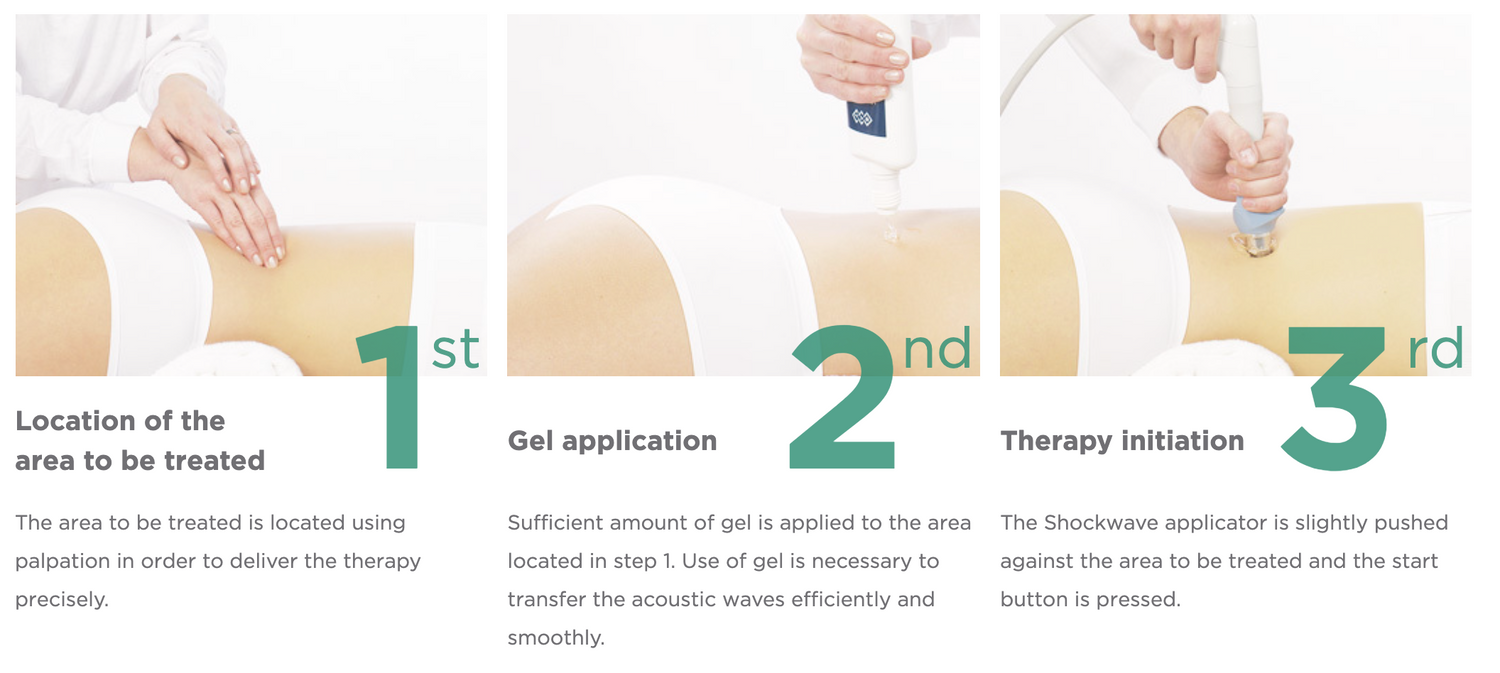 1st

Location of the area to be treated

The area to be treated is located using palpation in order to deliver the therapy precisely.

2nd

Gel application

Sufficient amount of gel is applied to the area located in step 1. Use of gel is necessary to transfer the acoustic waves efficiently and smoothly.

3rd

Therapy initiation

The Shockwave applicator is slightly pushed against the area to be treated and the start button is pressed.