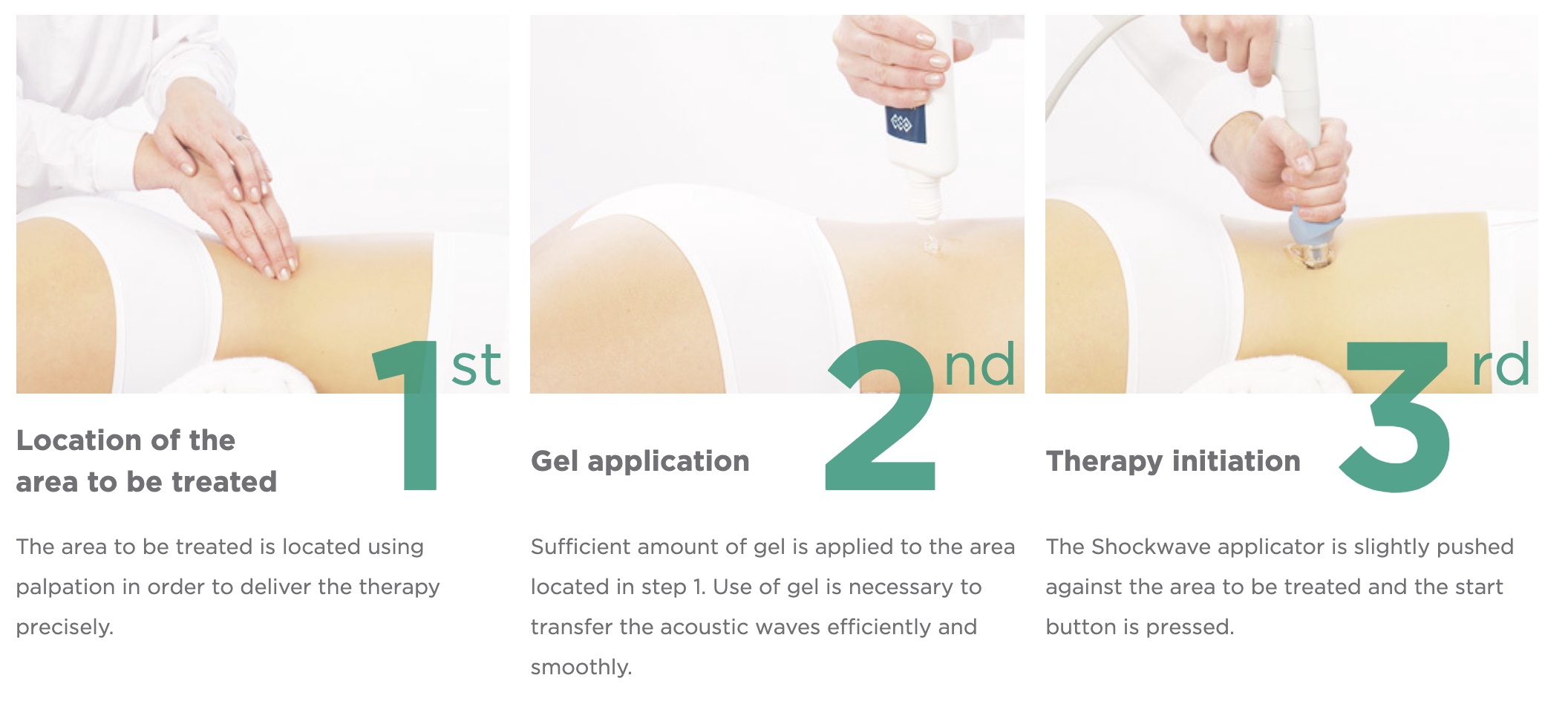 1st

Location of the area to be treated

The area to be treated is located using palpation in order to deliver the therapy precisely.

2nd

Gel application

Sufficient amount of gel is applied to the area located in step 1. Use of gel is necessary to transfer the acoustic waves efficiently and smoothly.

3rd

Therapy initiation

The Shockwave applicator is slightly pushed against the area to be treated and the start button is pressed.